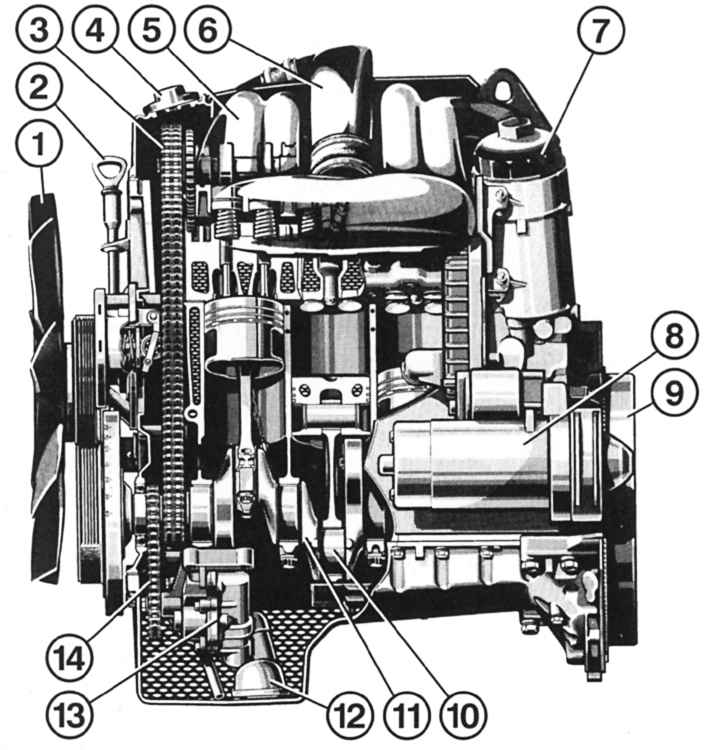 3 4 5 6 7
2
1
8
9
14
13
12 11 10