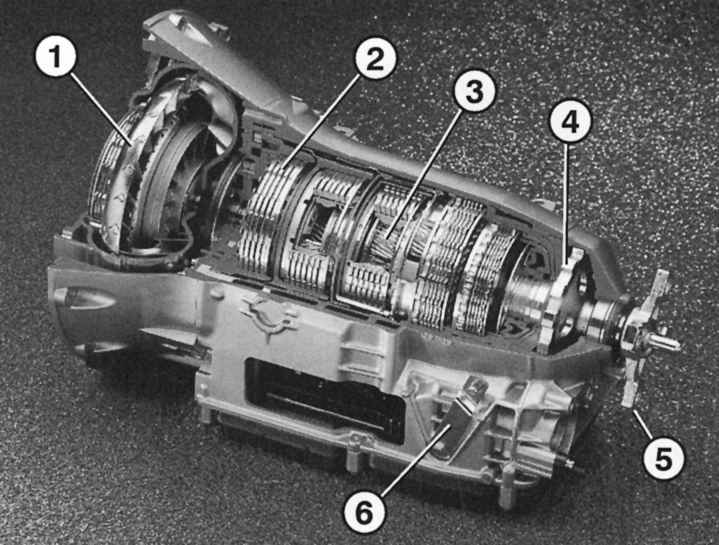 1
2
3
4
5
6