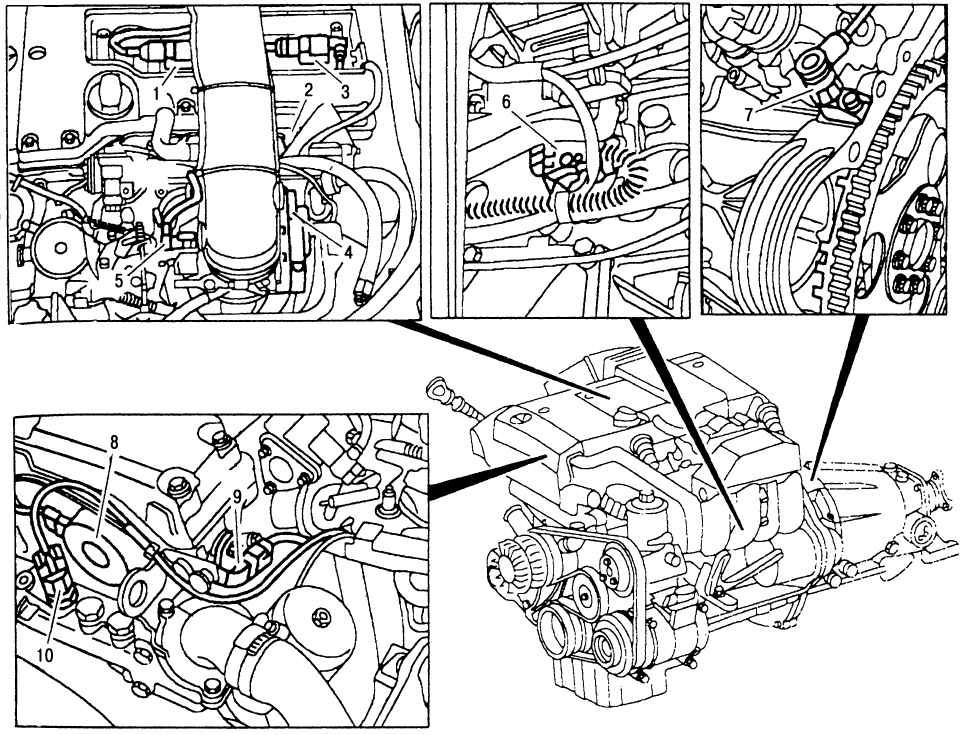 1
2
3
4
5
6
7
8
9
10