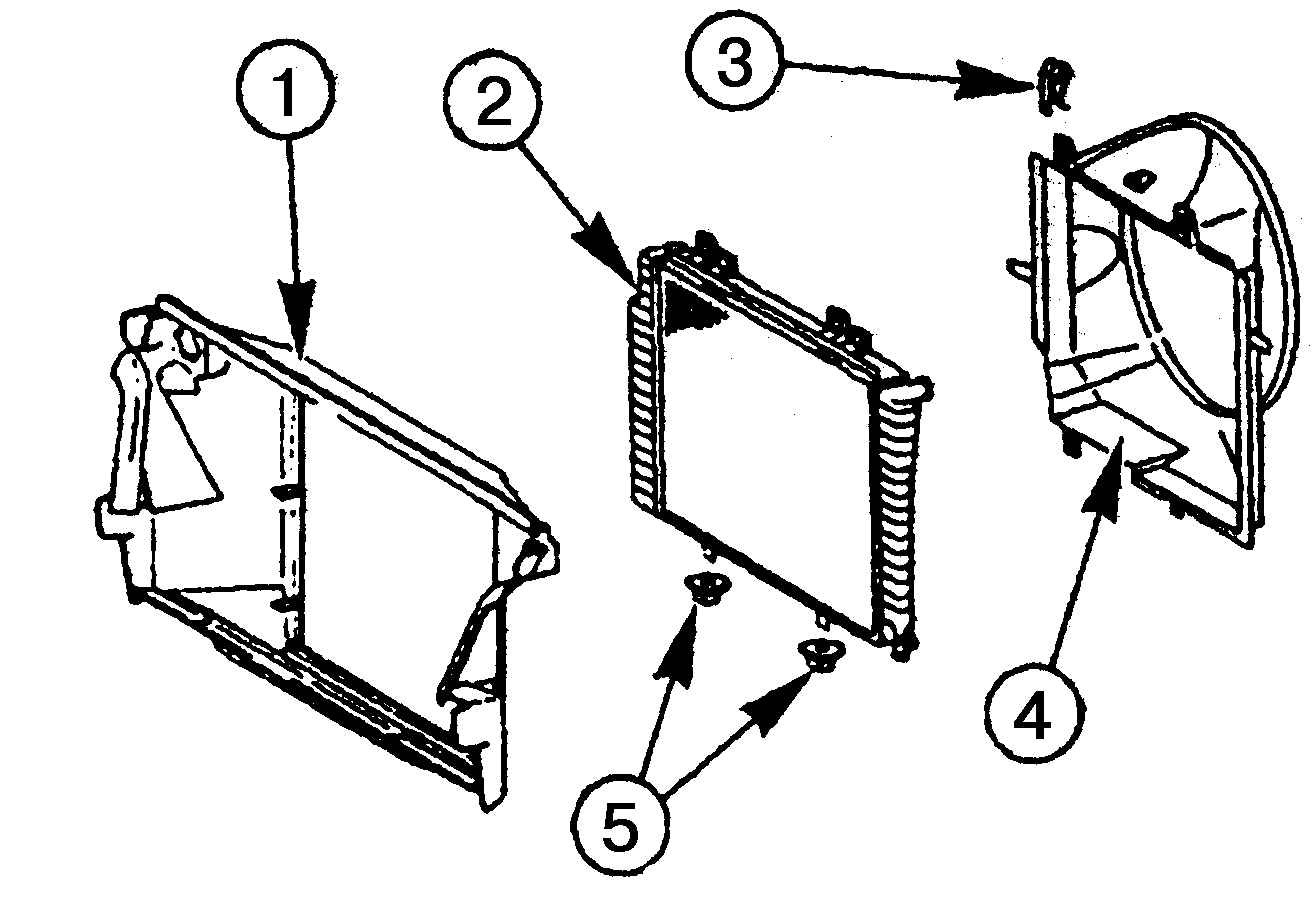 1
2
3
4
5