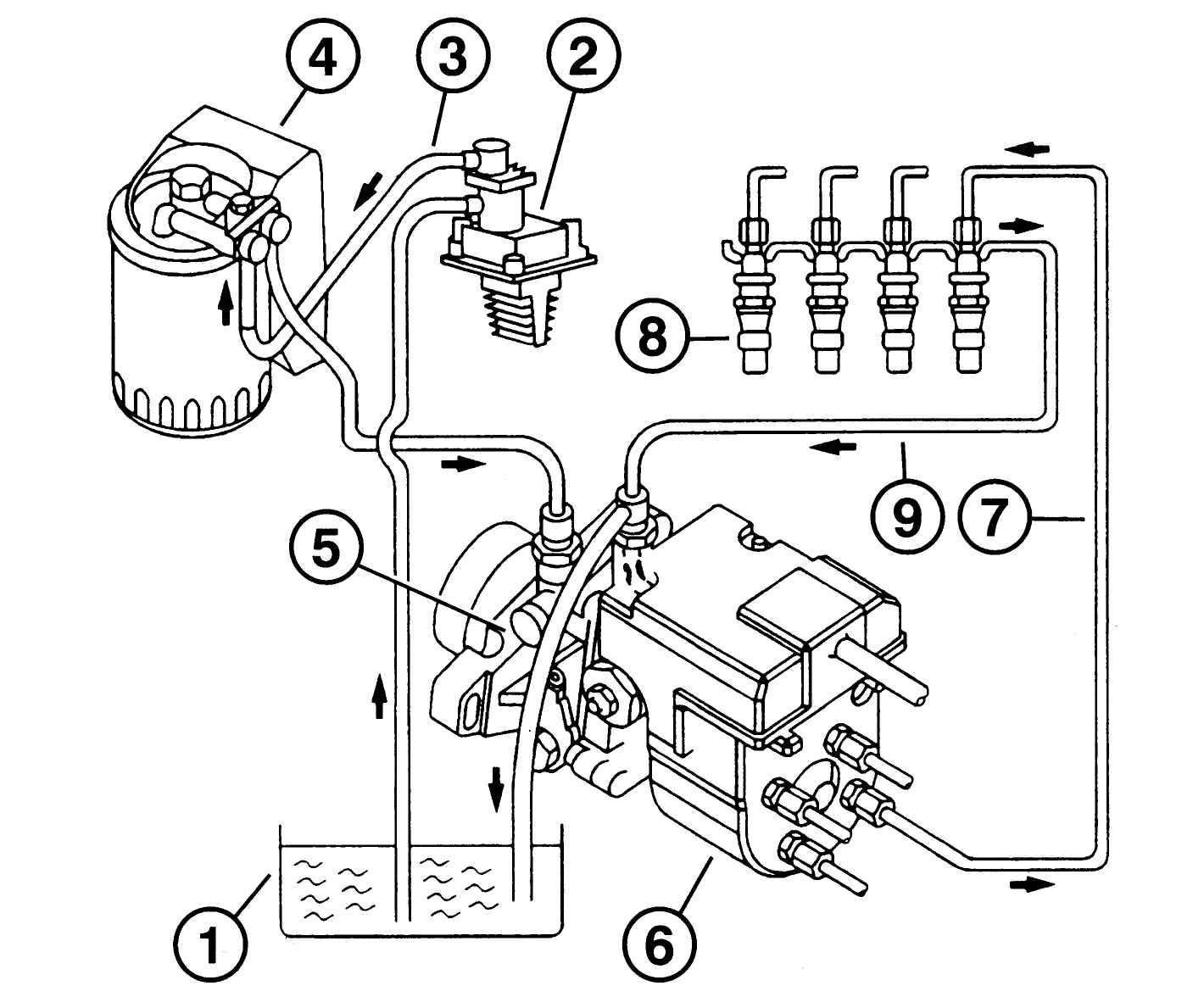 4
3
2
8
9
7
5
1
6