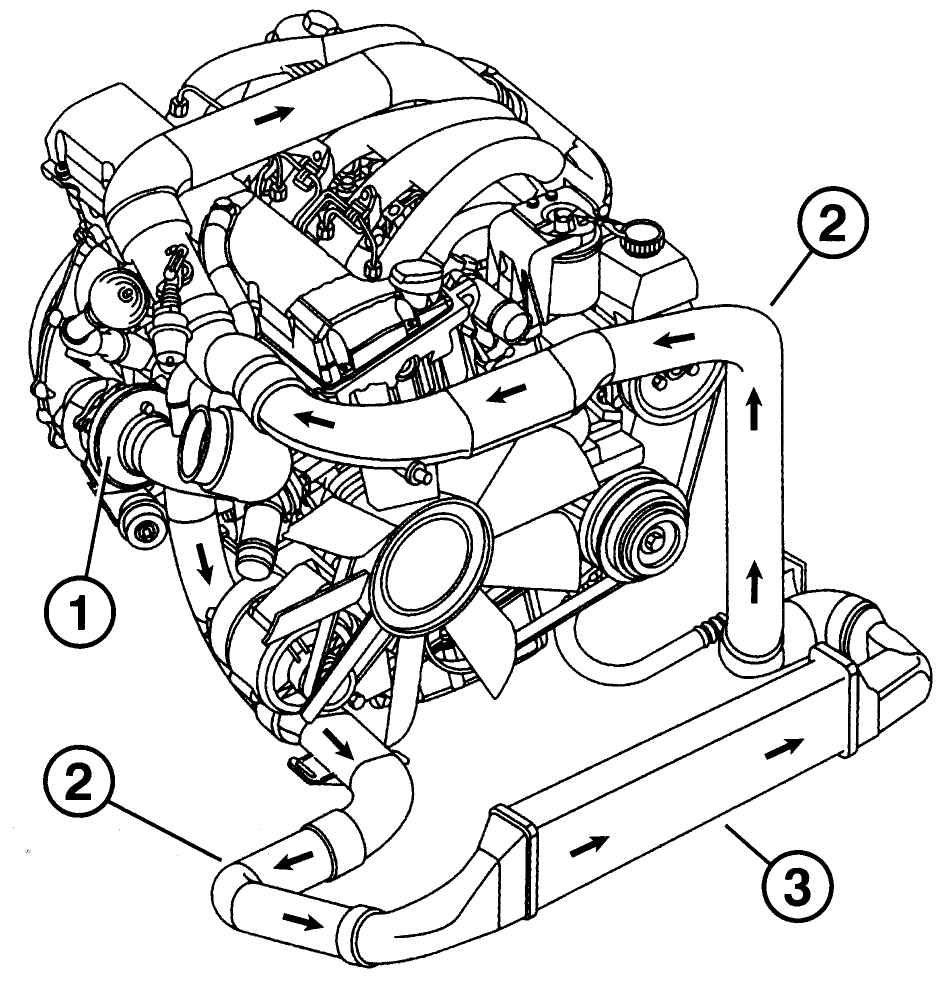 2
1
2
3