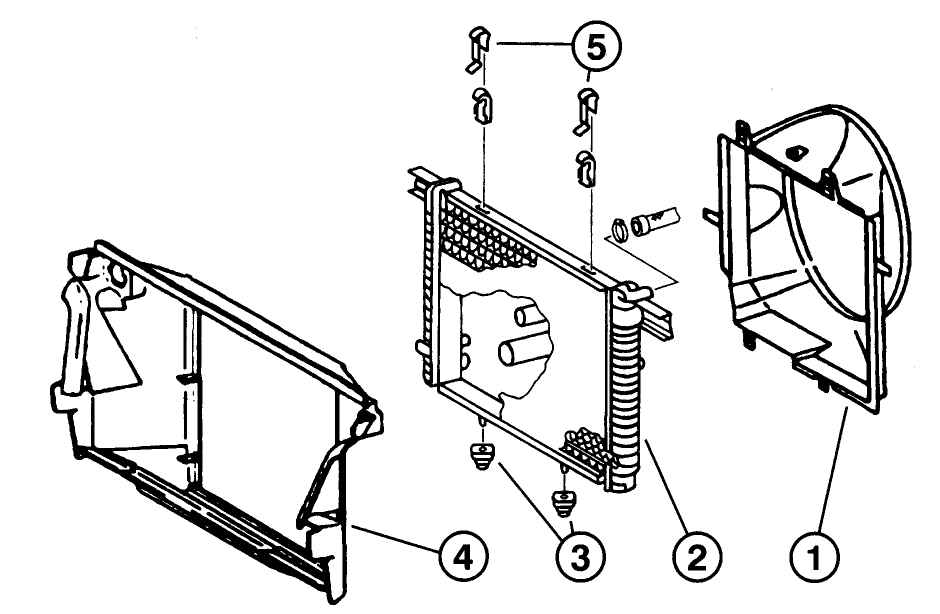 5
4
3
2
1