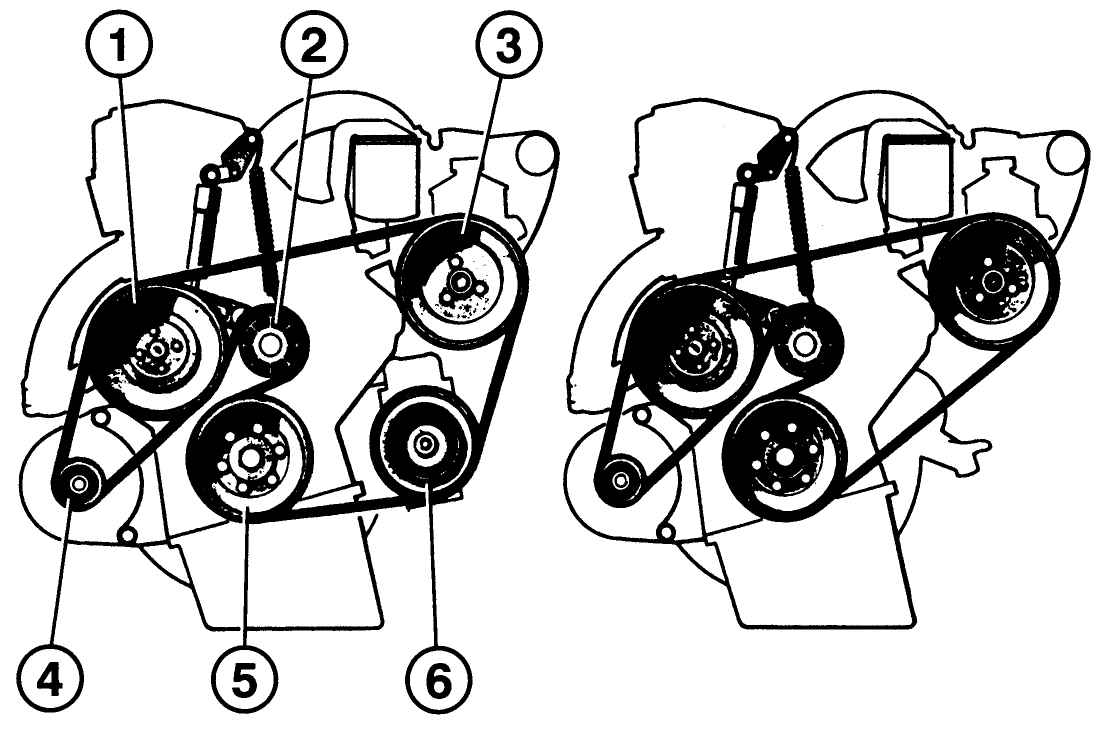 1
2
3
4
5
6