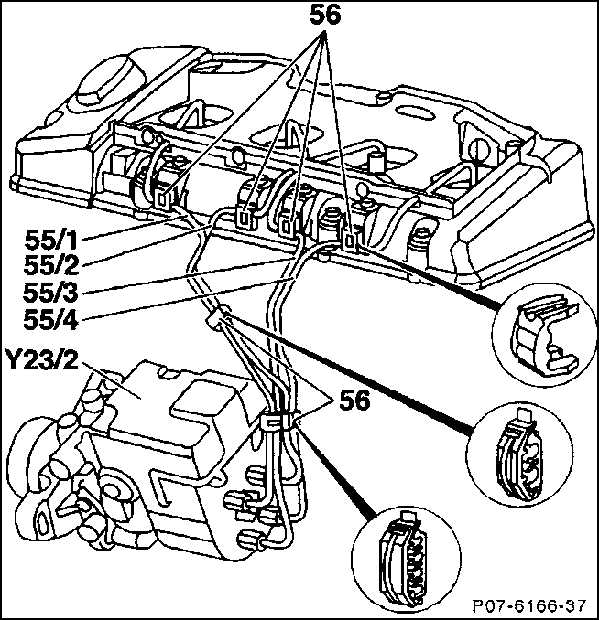 56

55/1
55/2
55/3
55/4

Y23/2

56

P07-6166-37