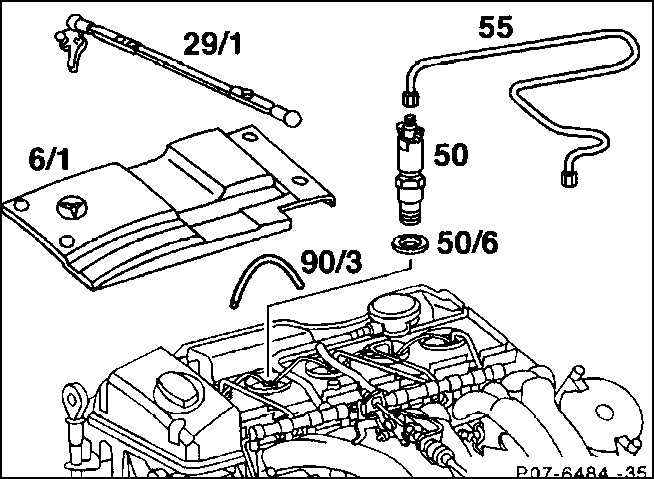 29/1

55

6/1

50

50/6

90/3

P07-6484-35