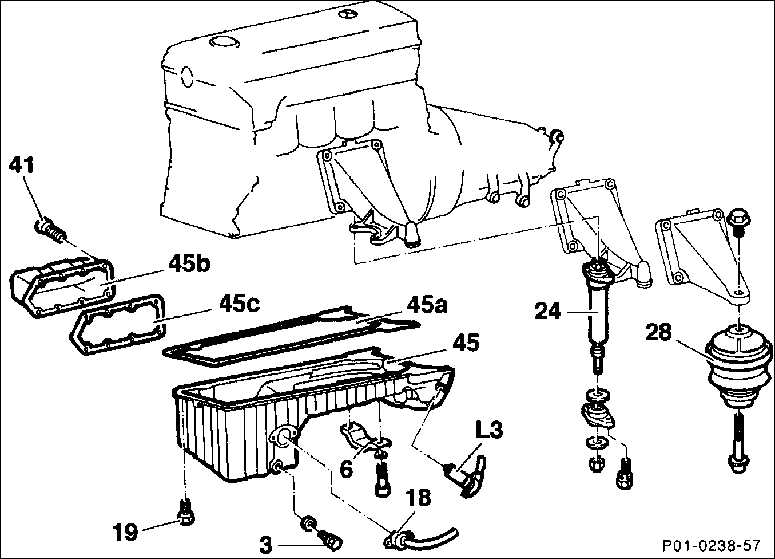 41
45b
45c
45a
45
24
28
L3
6
18
19
3
P01-0238-57