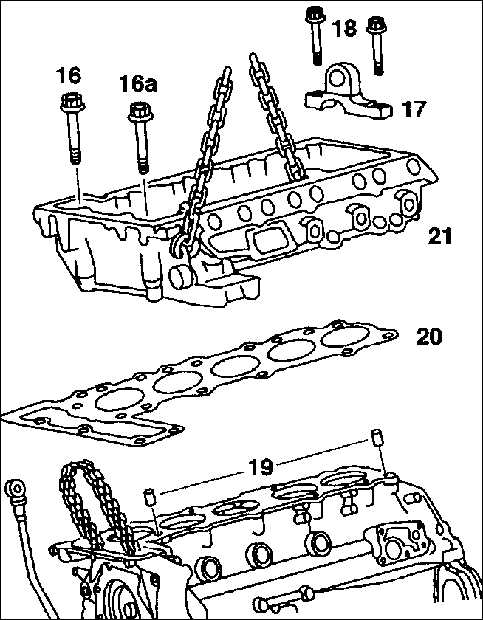 18
16
16a
17
21
20
19