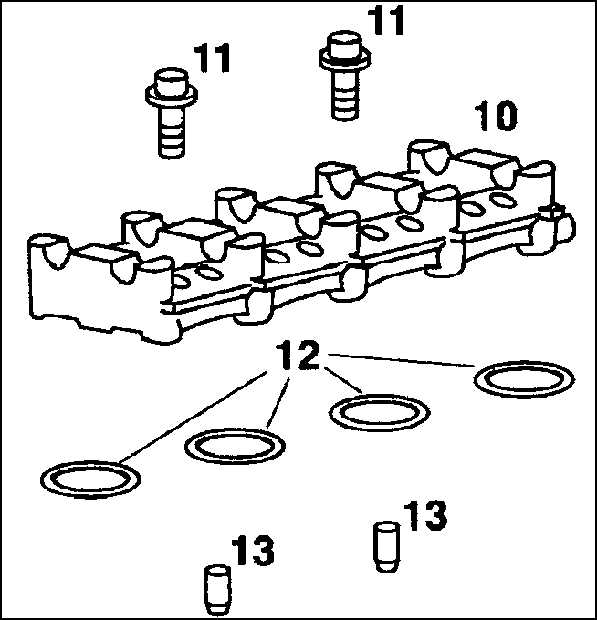 11
11
10
12
13
13