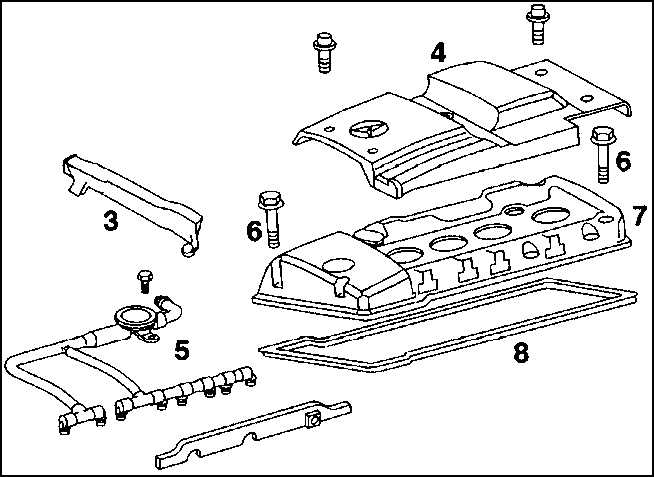 4
6
3
6
7
5
8