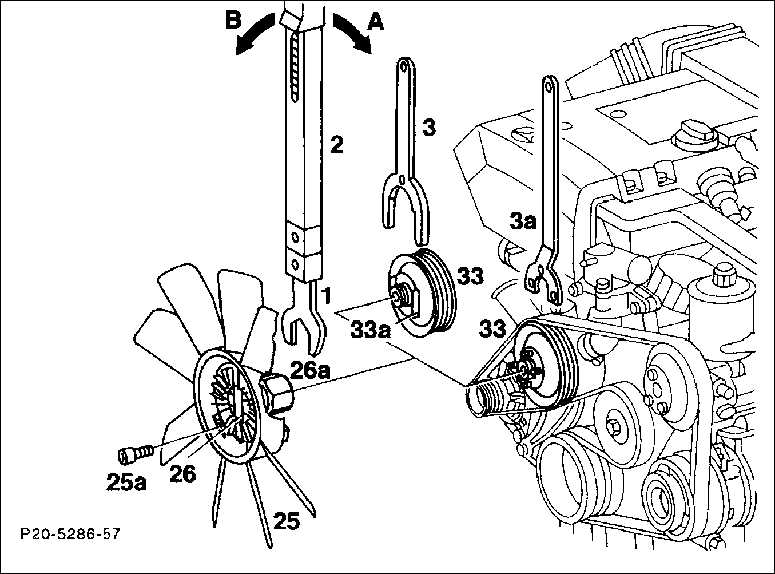 B
A
2
3
3a
1
33
33a
33
26a
25a
26
25
P20-5286-57