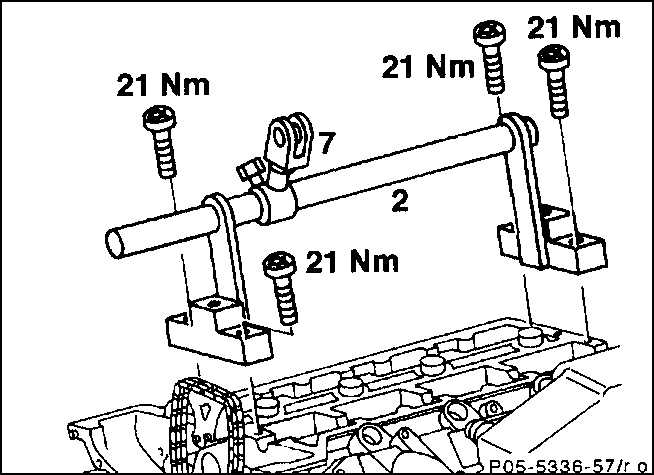 21 Nm

21 Nm

21 Nm

7

2

21 Nm

P05-5336-57/r o