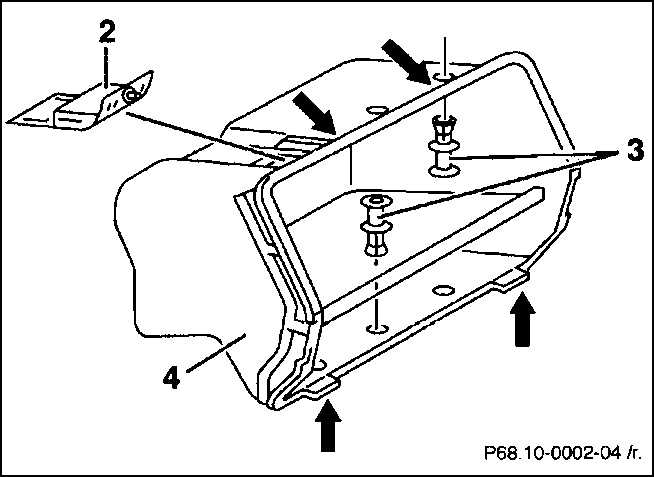 2

3

4

P68.10-0002-04 /r.