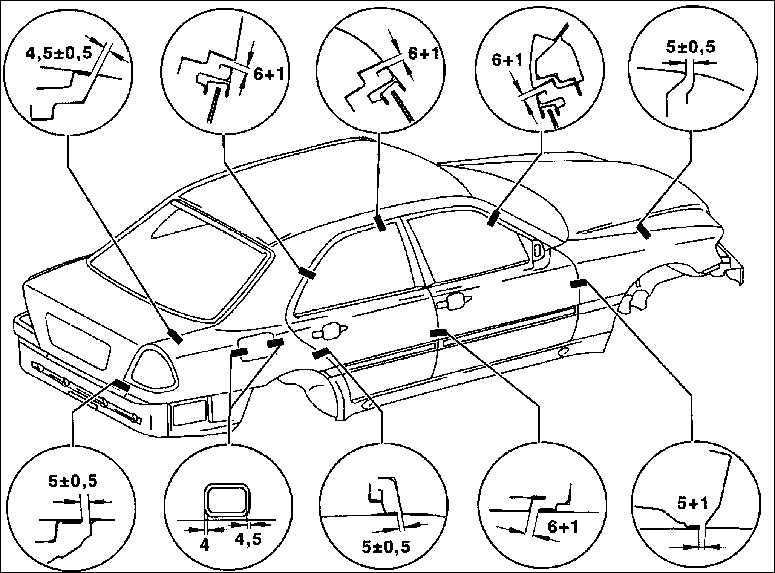 4,5±0,5

6+1

6+1

6+1

5±0,5

5±0,5

4

4,5

5±0,5

6+1

5+1